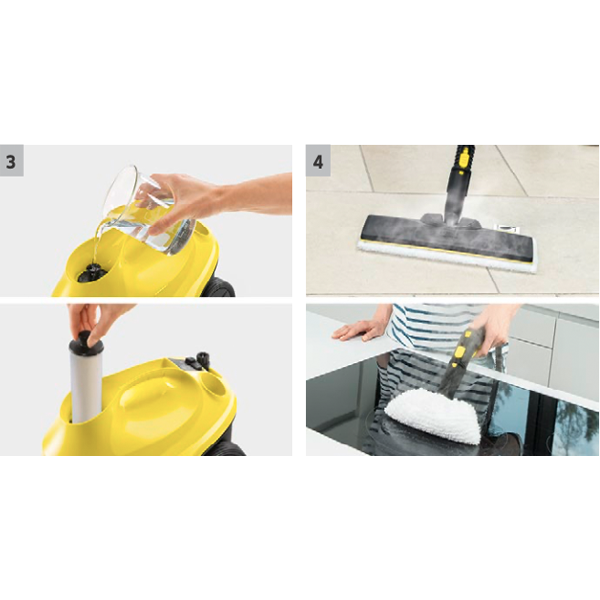 3

4